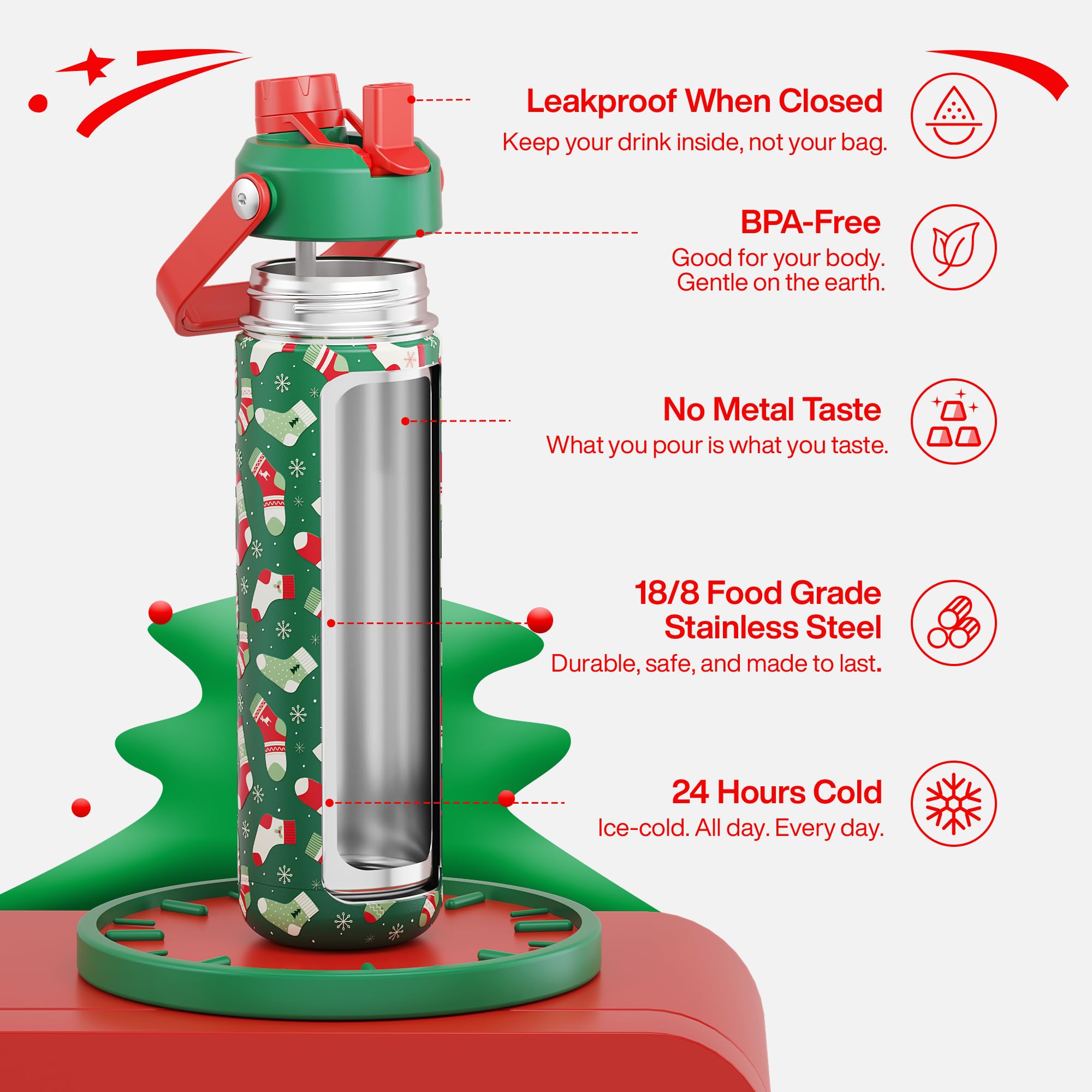 Leakproof When Closed
Keep your drink inside, not your bag.

BPA-Free
Good for your body. Gentle on the earth.

No Metal Taste
What you pour is what you taste.

18/8 Food Grade Stainless Steel
Durable, safe, and made to last.

24 Hours Cold
Ice-cold. All day. Every day.