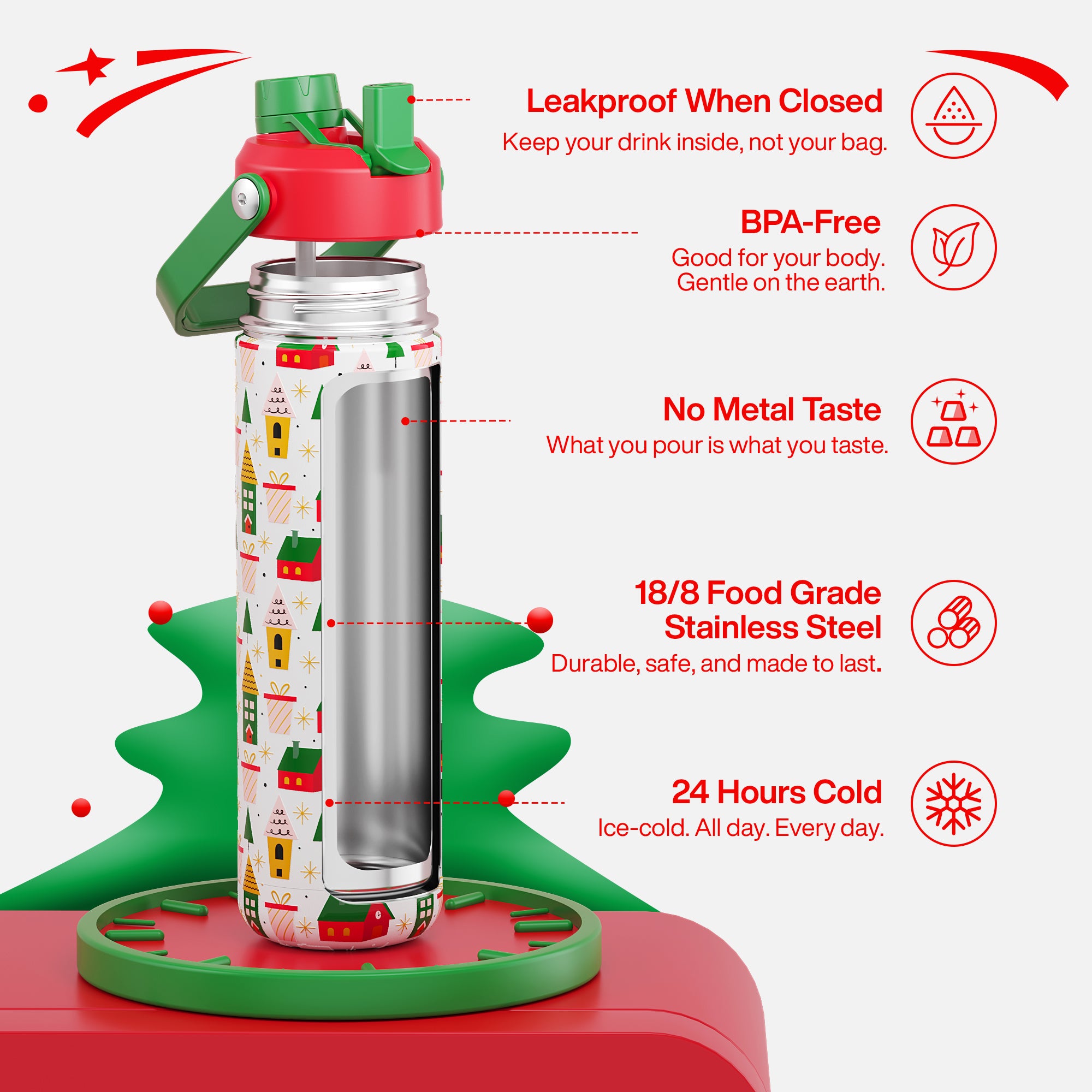 Leakproof When Closed
Keep your drink inside, not your bag.

BPA-Free
Good for your body.
Gentle on the earth.

No Metal Taste
What you pour is what you taste.

18/8 Food Grade Stainless Steel
Durable, safe, and made to last.

24 Hours Cold
Ice-cold. All day. Every day.